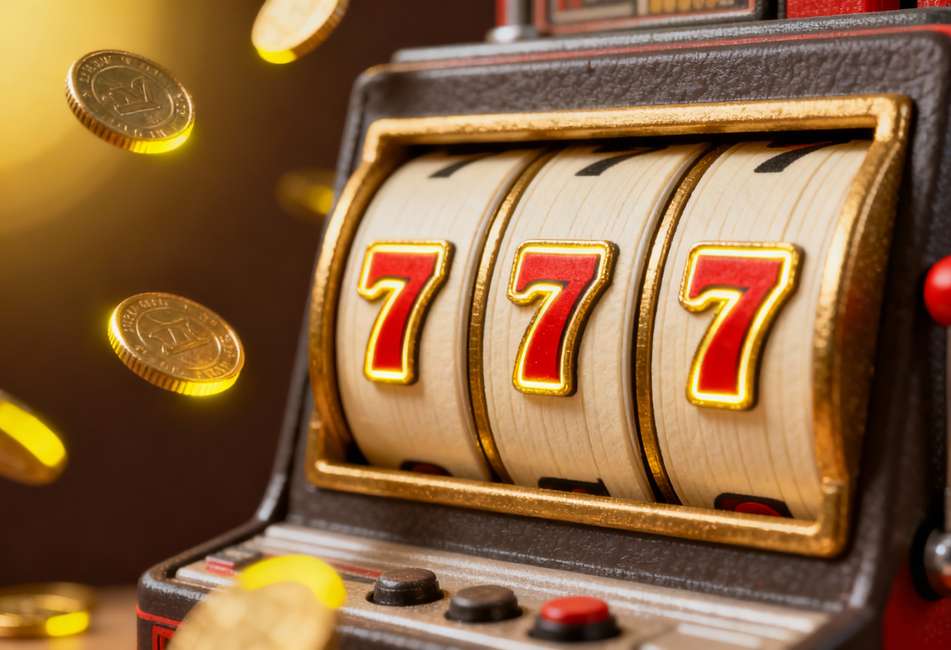 7 7 7